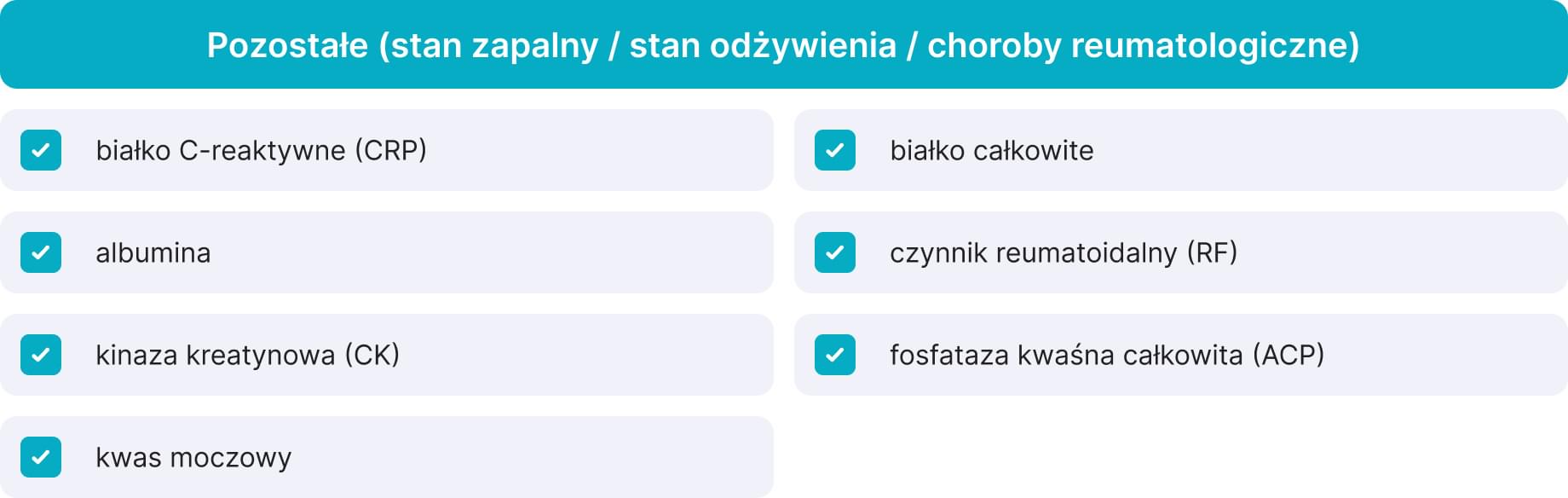 Pozostałe (stan zapalny / stan odżywienia / choroby reumatologiczne)

białko C-reaktywne (CRP)

albumina

kinaza kreatynowa (CK)

kwas moczowy

białko całkowite

czynnik reumatoidalny (RF)

fosfataza kwaśna całkowita (ACP)