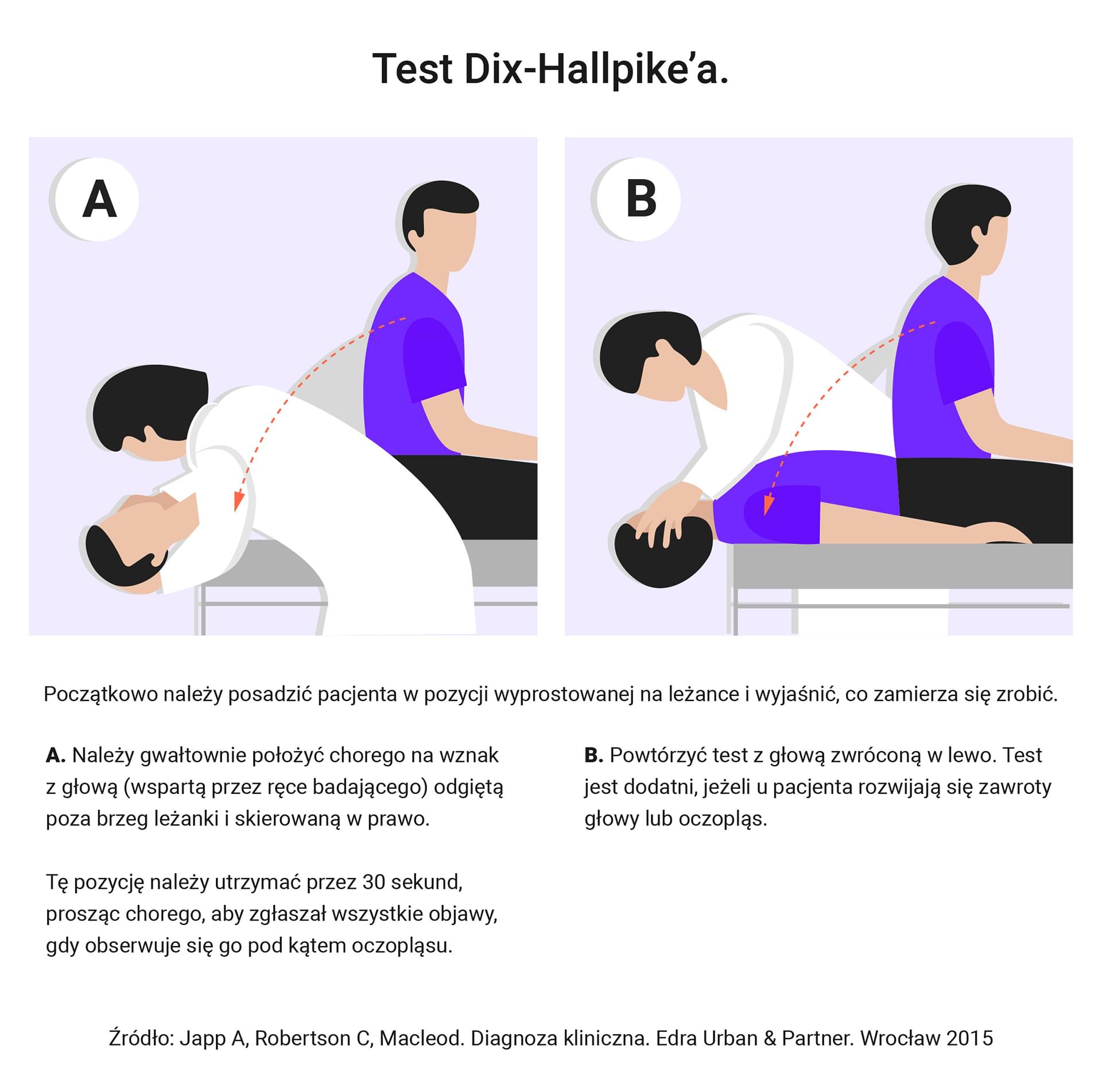 Test Dix-Hallpike'a.

A

B

Początkowo należy posadzić pacjenta w pozycji wyprostowanej na leżance i wyjaśnić, co zamierza się zrobić.

A. Należy gwałtownie położyć chorego na wznak z głową (wspartą przez ręce badającego) odgiętą poza brzeg leżanki i skierowaną w prawo.

Tę pozycję należy utrzymać przez 30 sekund, prosząc chorego, aby zgłaszał wszystkie objawy, gdy obserwuje się go pod kątem oczopląsu.

B. Powtórzyć test z głową zwróconą w lewo. Test jest dodatni, jeżeli u pacjenta rozwijają się zawroty głowy lub oczopląs.

Źródło: Japp A, Robertson C, Macleod. Diagnoza kliniczna. Edra Urban & Partner. Wrocław 2015