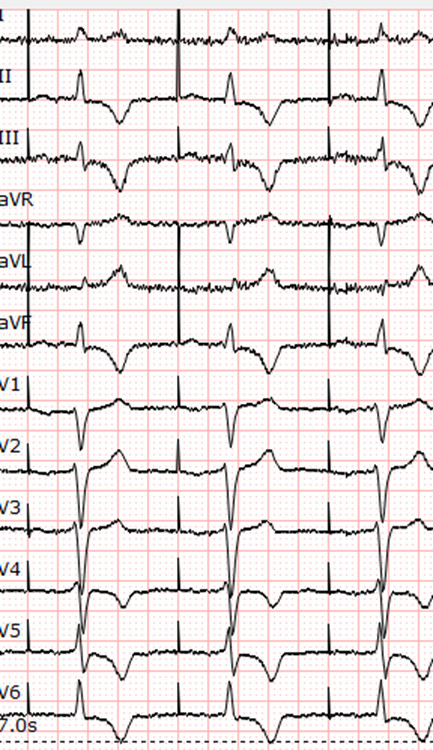 I
II
III
aVR
aVL
aVF
V1
V2
V3
V4
V5
V6
7.0s