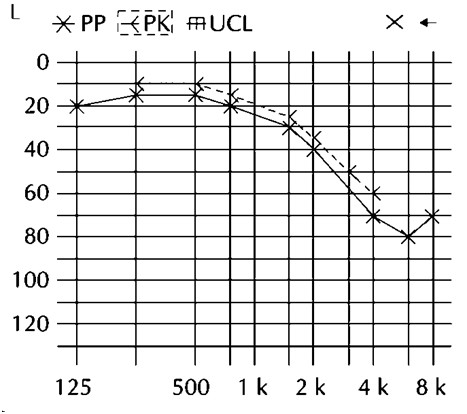 L

PP PK UCL

0
20
40
60
80
100
120

125 500 1 k 2 k 4 k 8 k