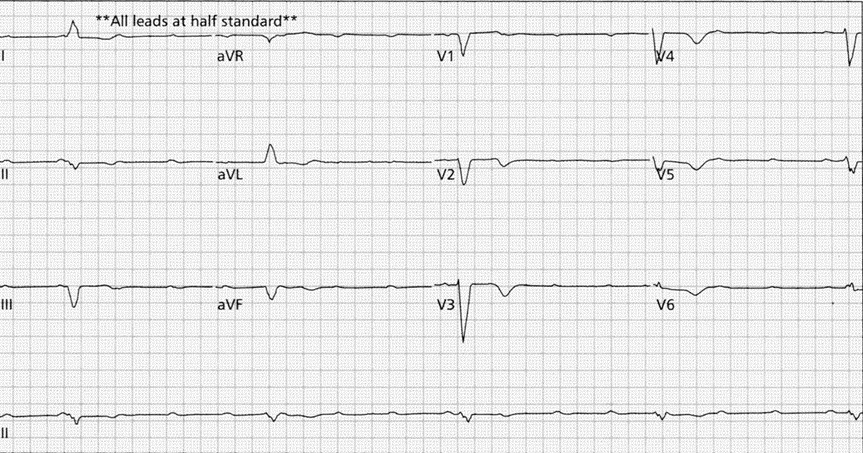 **All leads at half standard**

I

aVR

V1

V4

II

aVL

V2

V5

III

aVF

V3

V6

II