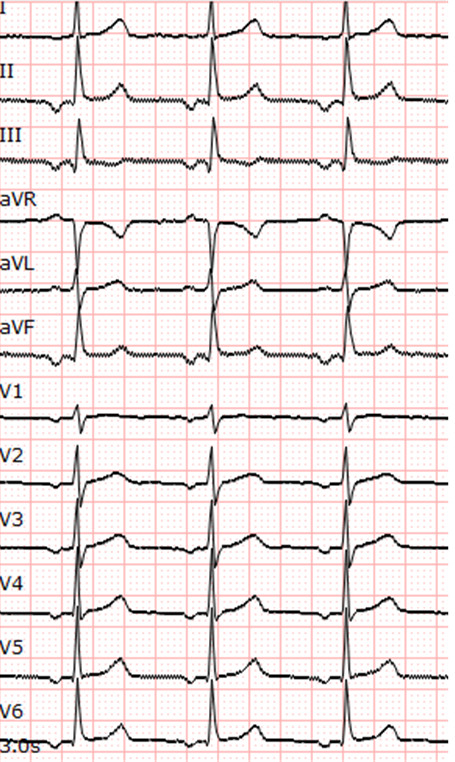 I
II
III
aVR
aVL
aVF
V1
V2
V3
V4
V5
V6
3.0s