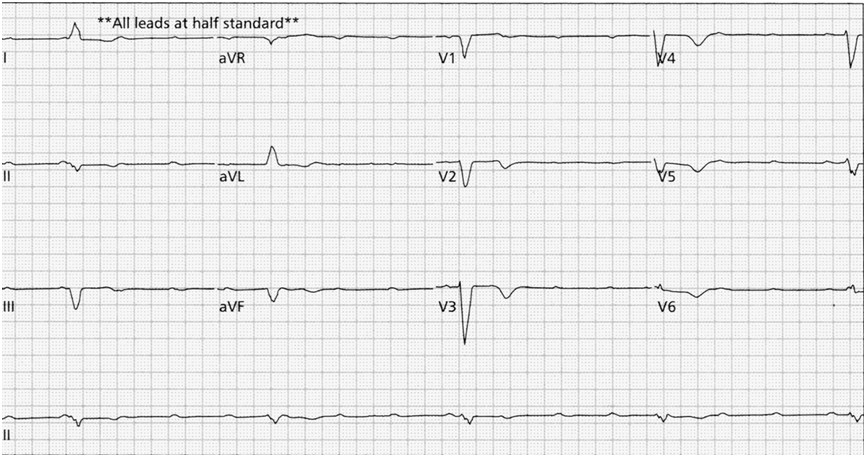 **All leads at half standard**

I
aVR
V1
V4

II
aVL
V2
V5

III
aVF
V3
V6

II