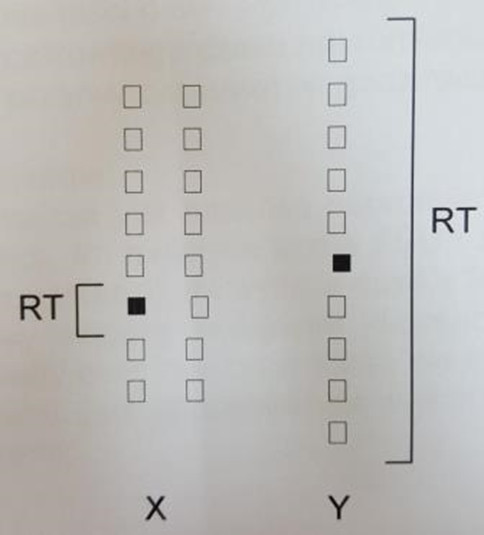 RT

RT

X

Y