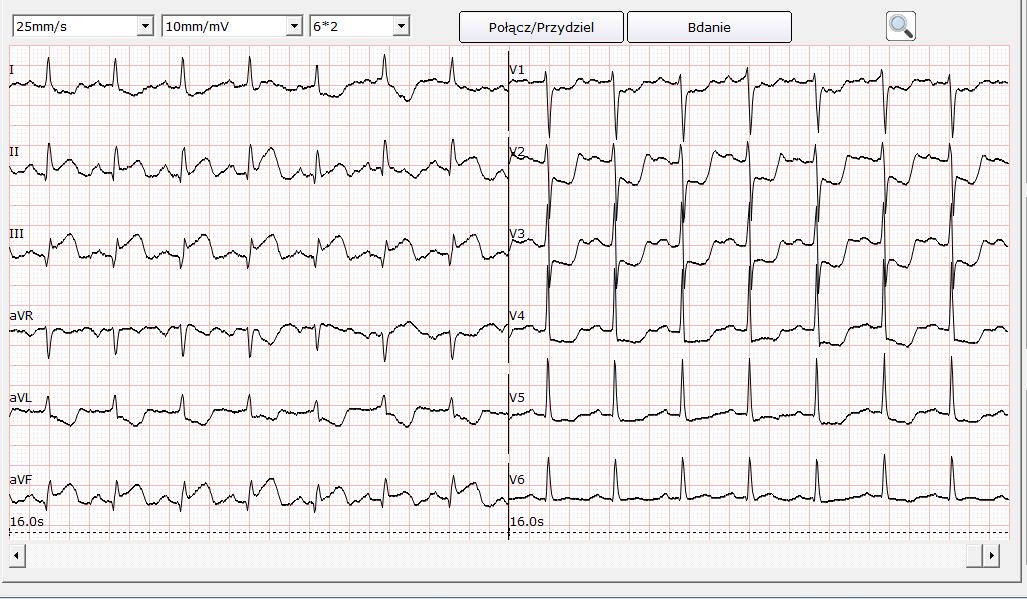 25mm/s
10mm/mV
6*2
Połącz/Przydziel
Bdanie

I
II
III
aVR
aVL
aVF
16.0s

V1
V2
V3
V4
V5
V6
16.0s