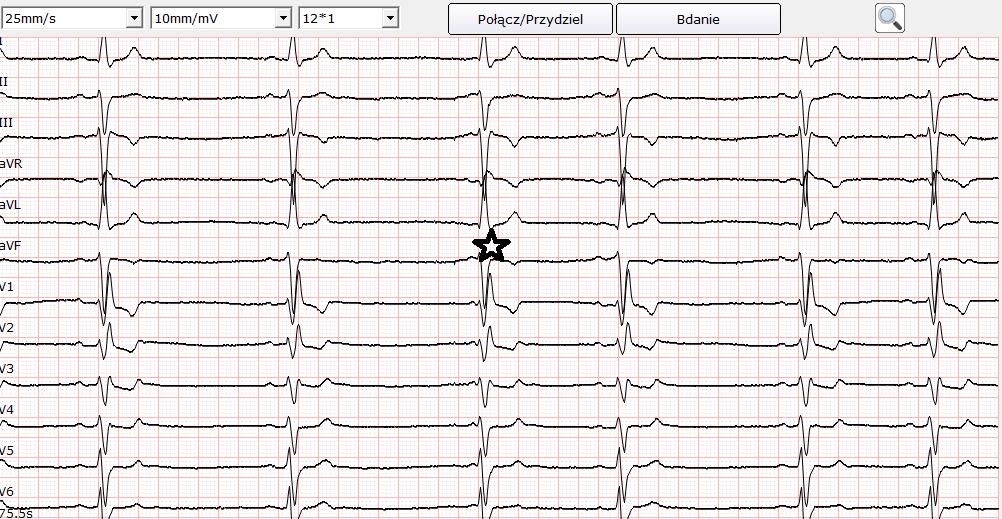 25mm/s
10mm/mV
12*1
Połącz/Przydziel
Bdanie

I
II
III
aVR
aVL
aVF
V1
V2
V3
V4
V5
V6
75.5s