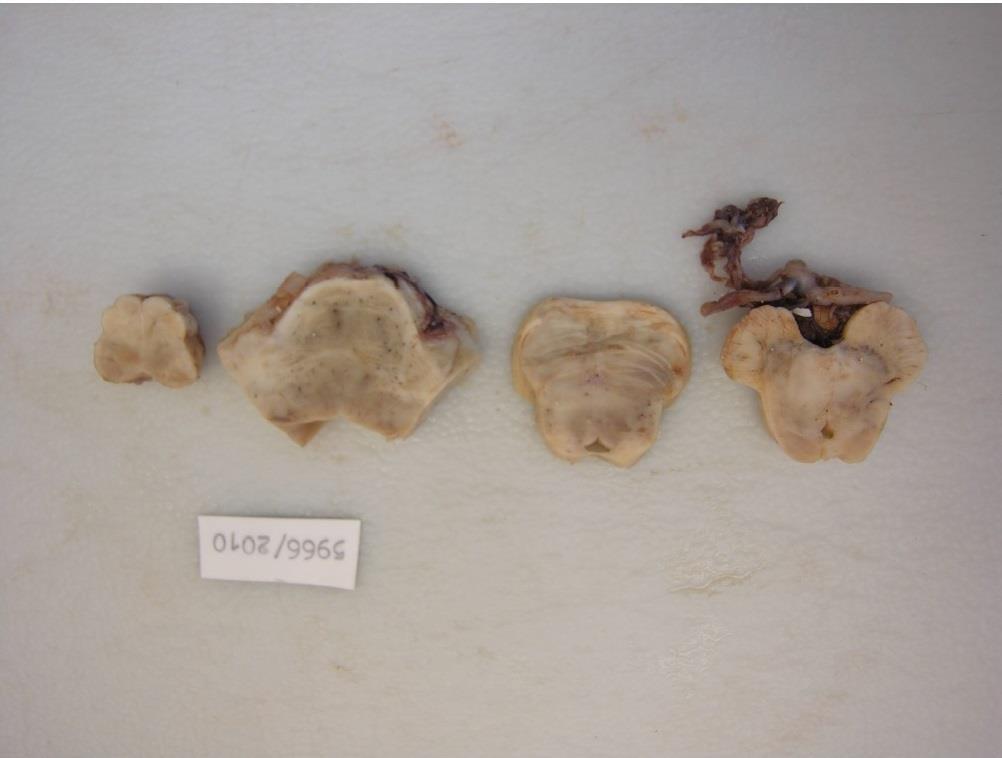 5966/2010