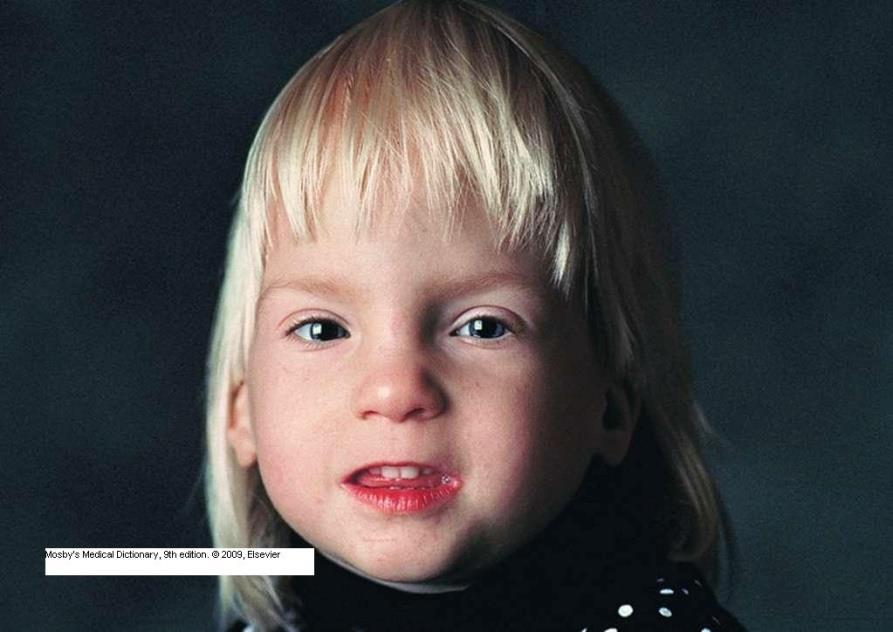 Mosby's Medical Dictionary, 9th edition. © 2009, Elsevier