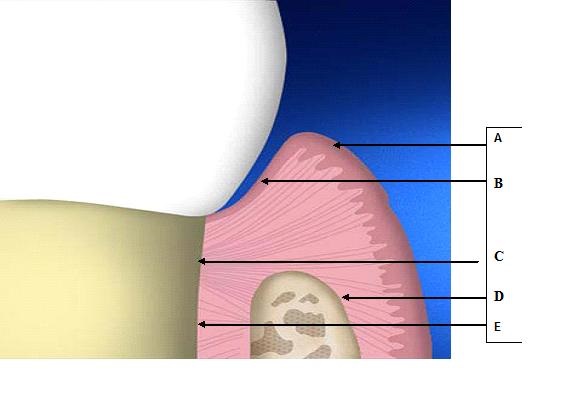 A
B
C
D
E