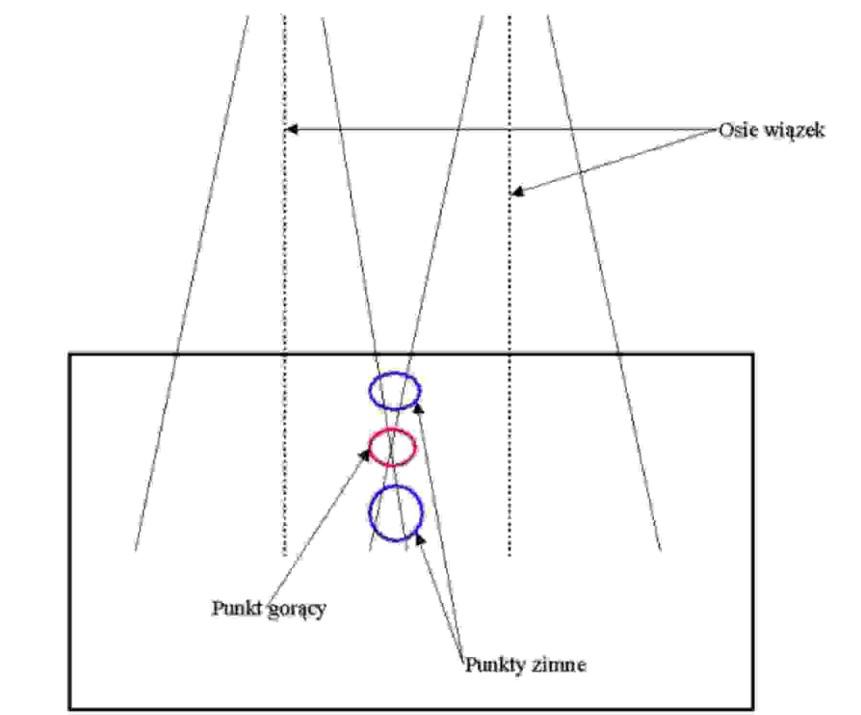 Osie wiązek

Punkt gorący

Punkty zimne