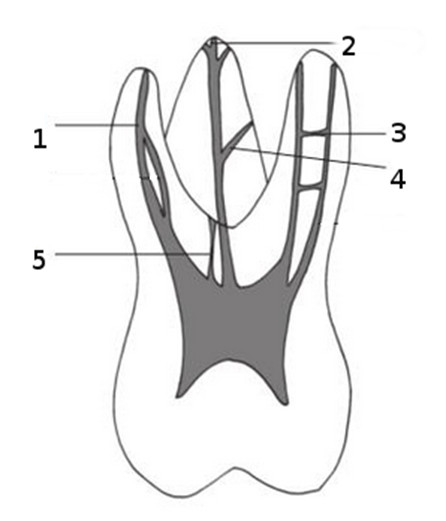 2
1
3
4
5