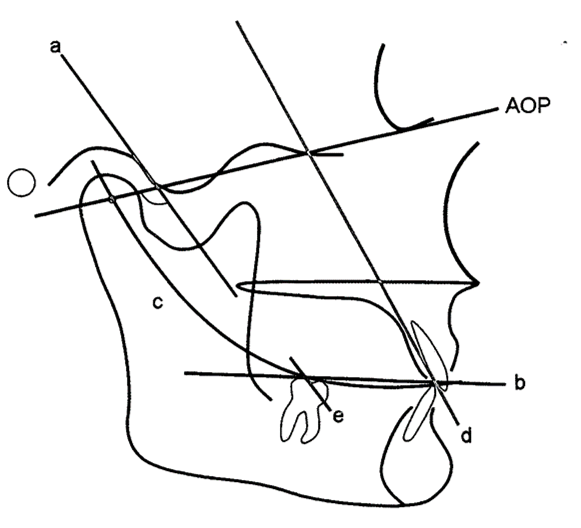 a
AOP
c
b
e
d