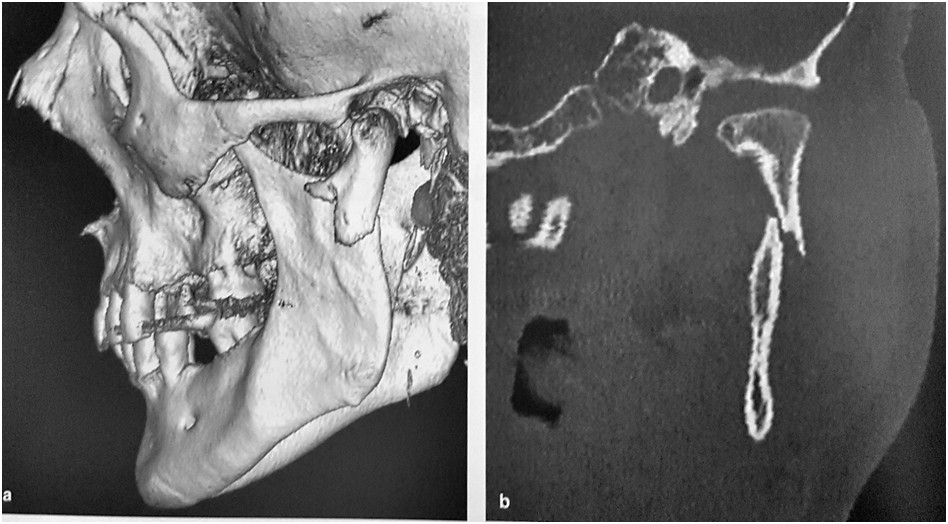 a

b