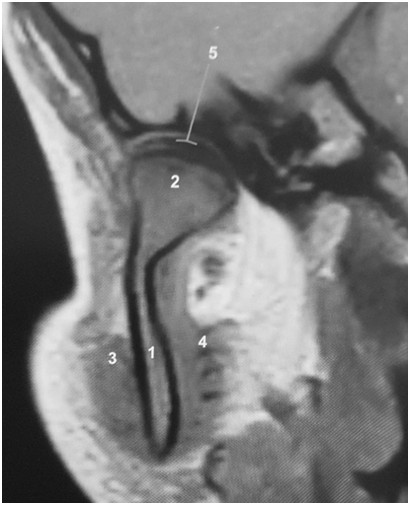 5
2
3
1
4