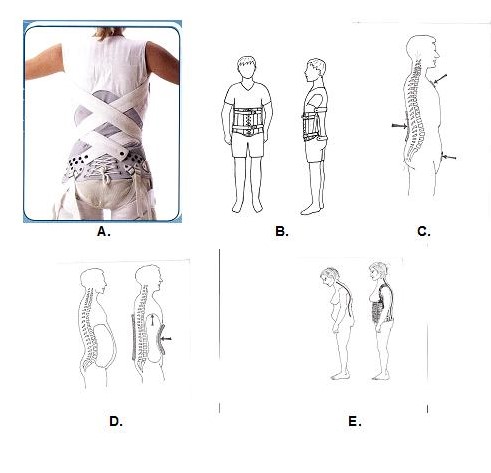 A.

B.

C.

D.

E.