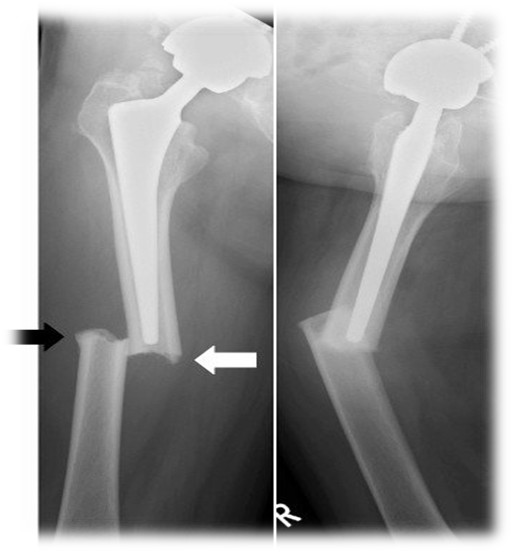 R