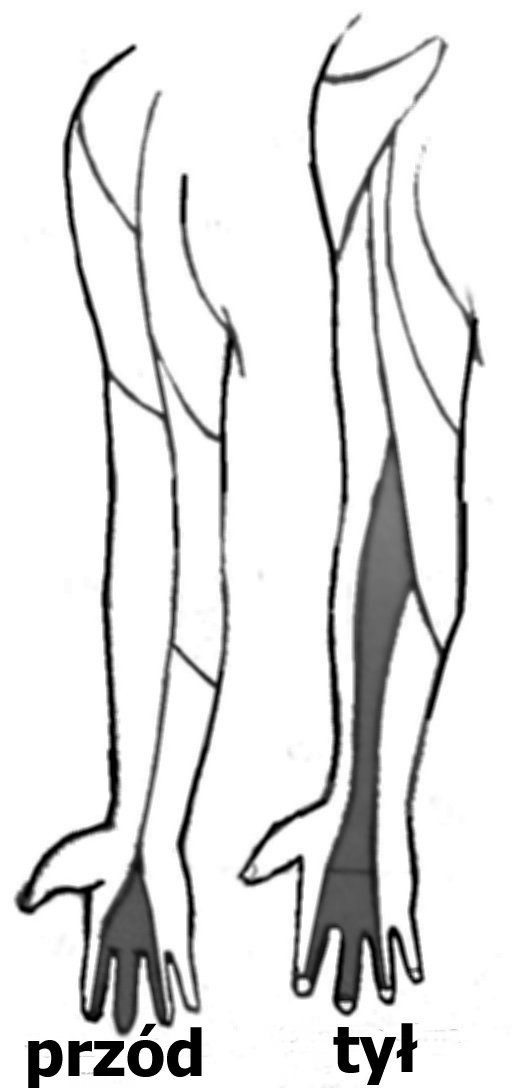 przód tył